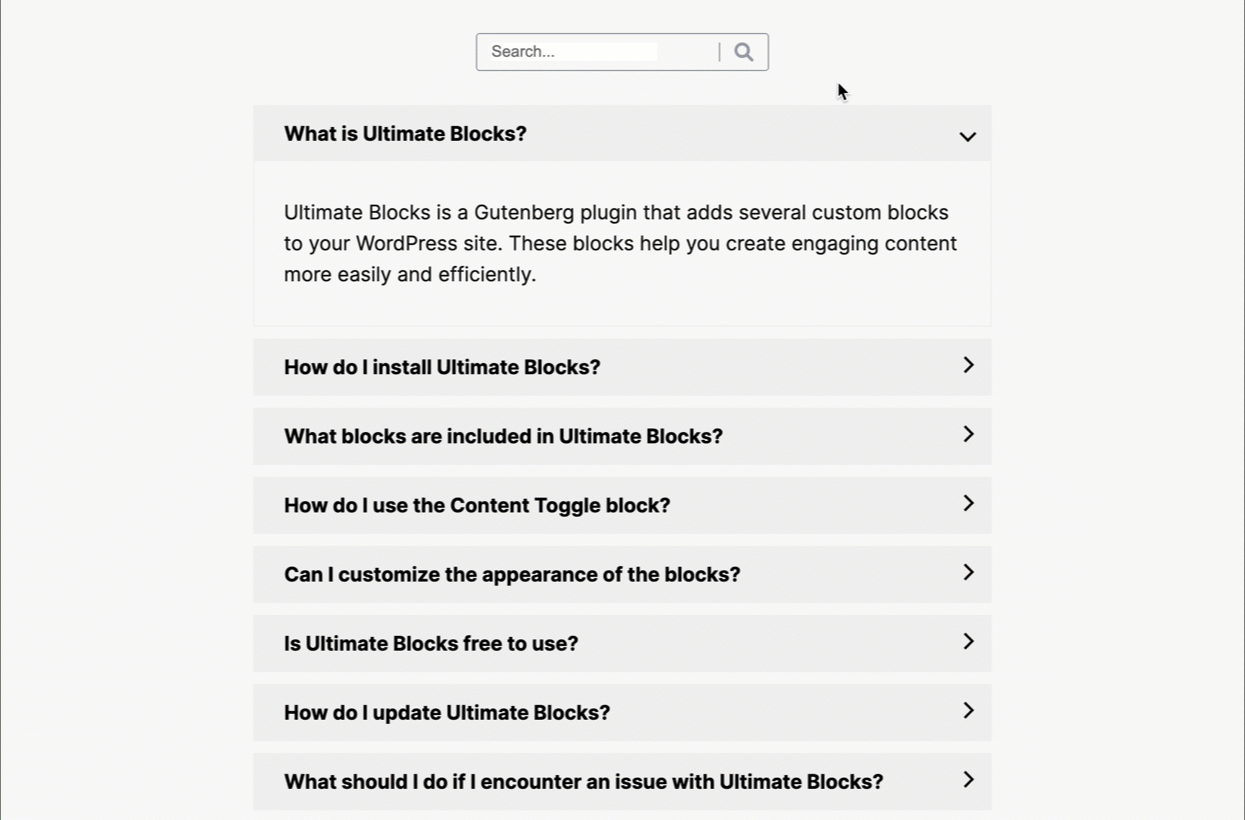 Search...

What is Ultimate Blocks?

Ultimate Blocks is a Gutenberg plugin that adds several custom blocks to your WordPress site. These blocks help you create engaging content more easily and efficiently.

How do I install Ultimate Blocks?

What blocks are included in Ultimate Blocks?

How do I use the Content Toggle block?

Can I customize the appearance of the blocks?

Is Ultimate Blocks free to use?

How do I update Ultimate Blocks?

What should I do if I encounter an issue with Ultimate Blocks?