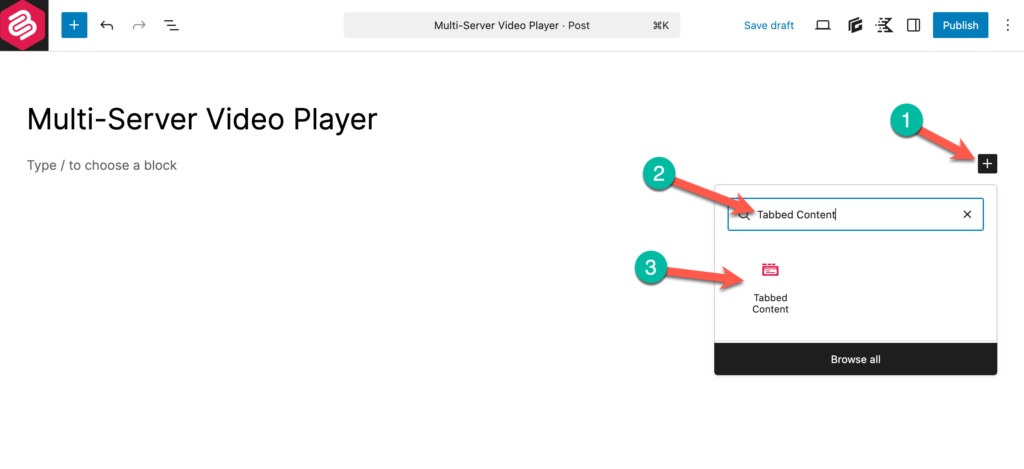 Multi-Server Video Player · Post ⌘K

Save draft

Publish

Multi-Server Video Player

Type / to choose a block

1

2

Tabbed Content

3

Tabbed Content

Browse all